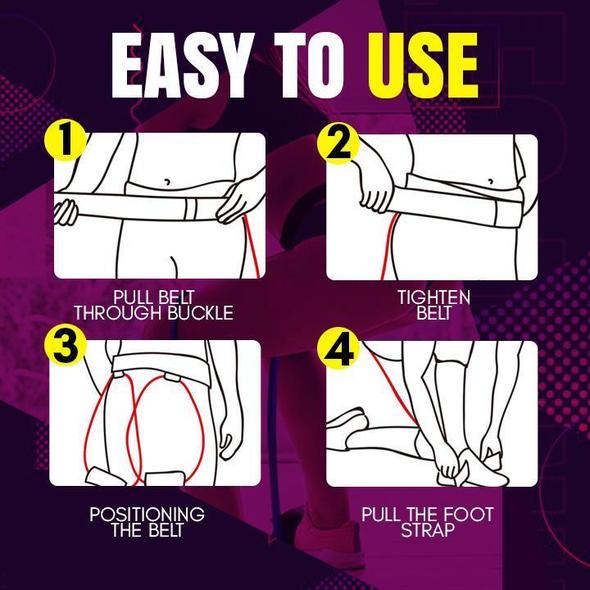 EASY TO USE

1

PULL BELT THROUGH BUCKLE

2

TIGHTEN BELT

3

POSITIONING THE BELT

4

PULL THE FOOT STRAP