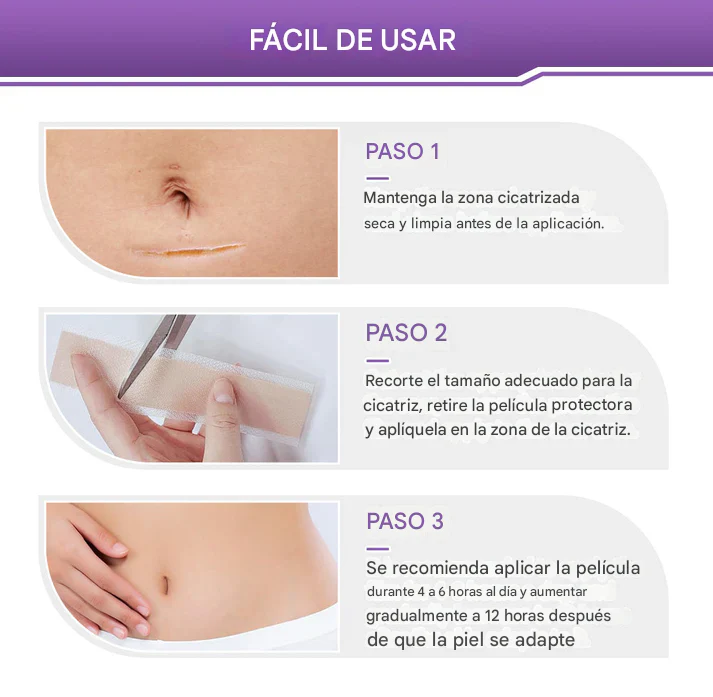 FÁCIL DE USAR

PASO 1

Mantenga la zona cicatrizada seca y limpia antes de la aplicación.

PASO 2

Recorte el tamaño adecuado para la cicatriz, retire la película protectora y aplíquela en la zona de la cicatriz.

PASO 3

Se recomienda aplicar la película durante 4 a 6 horas al día y aumentar gradualmente a 12 horas después de que la piel se adapte