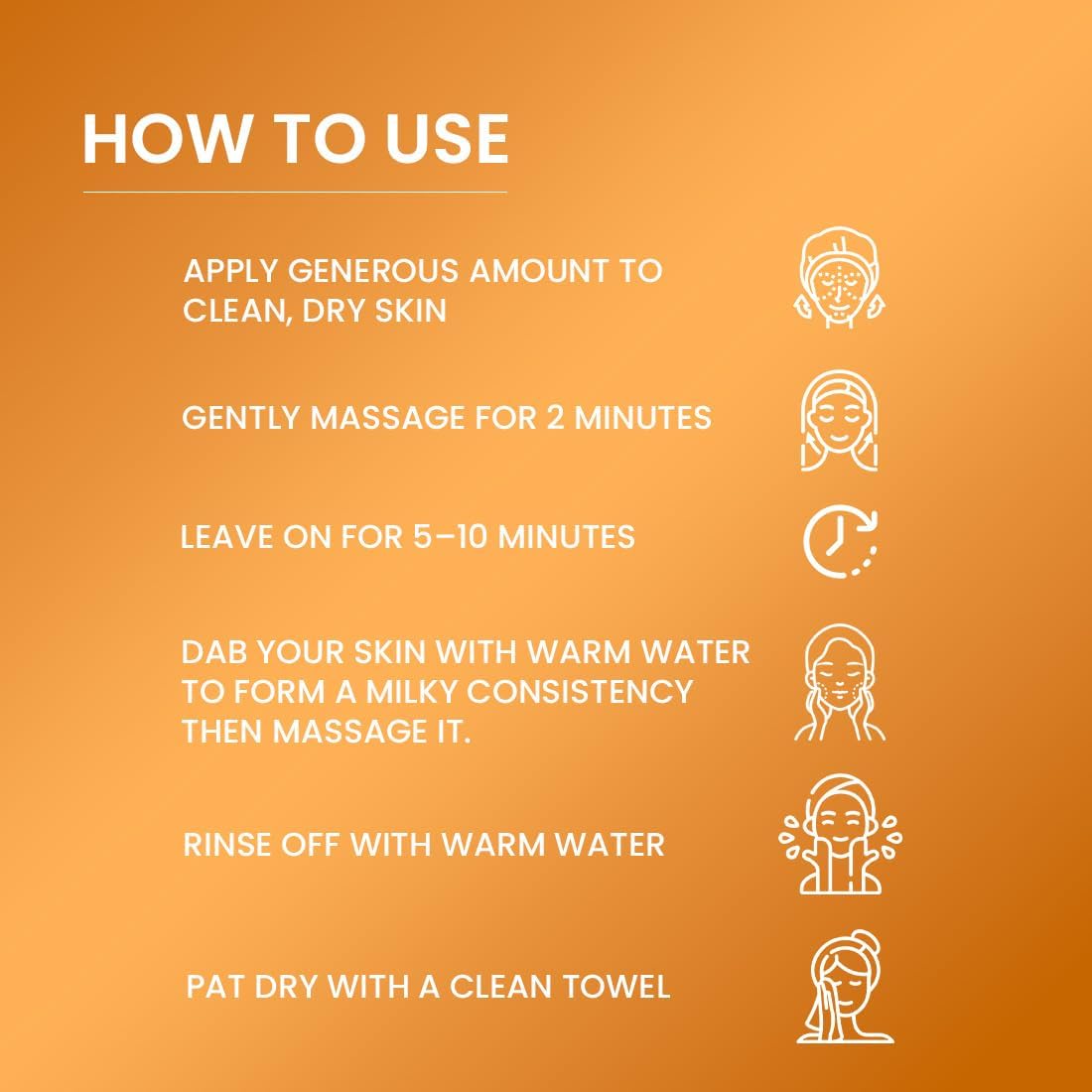 HOW TO USE

APPLY GENEROUS AMOUNT TO CLEAN, DRY SKIN

GENTLY MASSAGE FOR 2 MINUTES

LEAVE ON FOR 5–10 MINUTES

DAB YOUR SKIN WITH WARM WATER TO FORM A MILKY CONSISTENCY THEN MASSAGE IT.

RINSE OFF WITH WARM WATER

PAT DRY WITH A CLEAN TOWEL