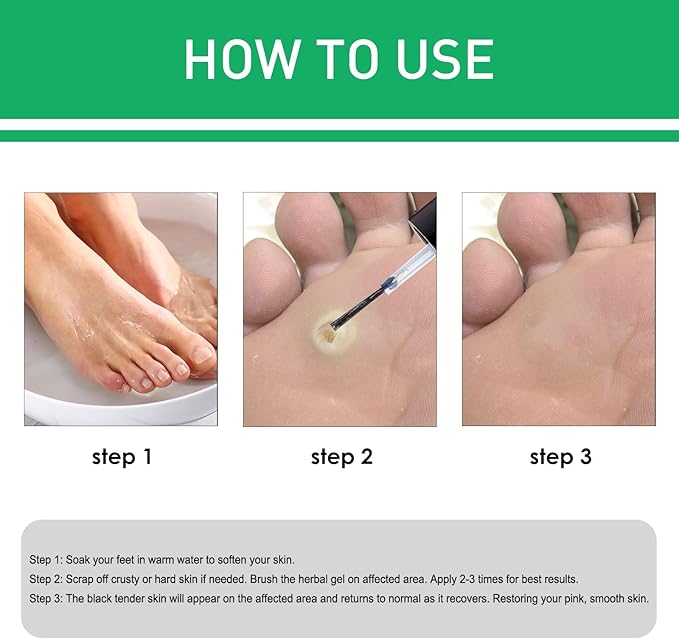 HOW TO USE

step 1

step 2

step 3

Step 1: Soak your feet in warm water to soften your skin.
Step 2: Scrap off crusty or hard skin if needed. Brush the herbal gel on affected area. Apply 2-3 times for best results.
Step 3: The black tender skin will appear on the affected area and returns to normal as it recovers. Restoring your pink, smooth skin.