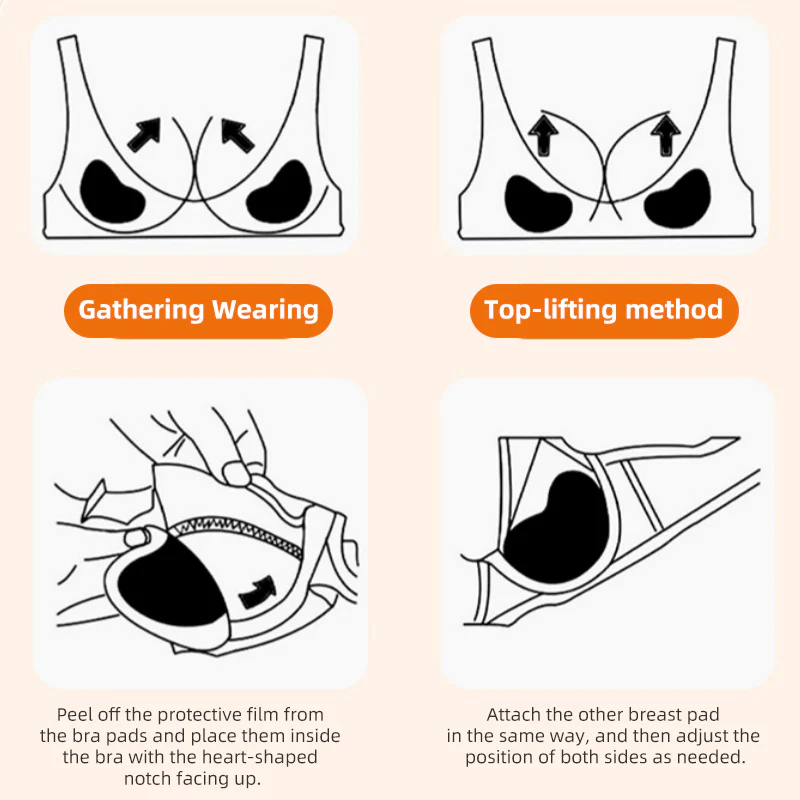 Gathering Wearing

Top-lifting method

Peel off the protective film from the bra pads and place them inside the bra with the heart-shaped notch facing up.

Attach the other breast pad in the same way, and then adjust the position of both sides as needed.