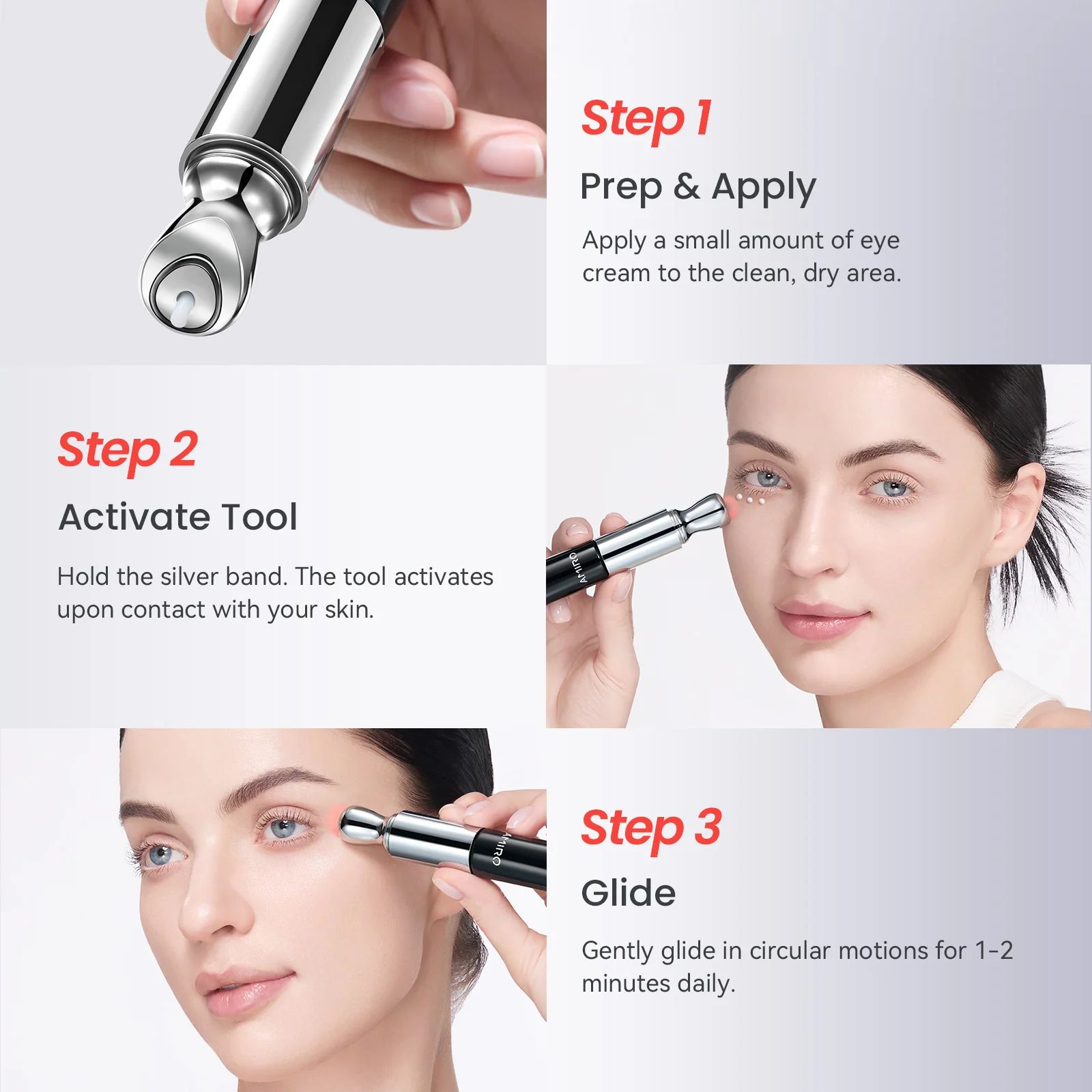 Step 1
Prep & Apply
Apply a small amount of eye cream to the clean, dry area.

Step 2
Activate Tool
Hold the silver band. The tool activates upon contact with your skin.

AMIRO

AMIRO

Step 3
Glide
Gently glide in circular motions for 1-2 minutes daily.