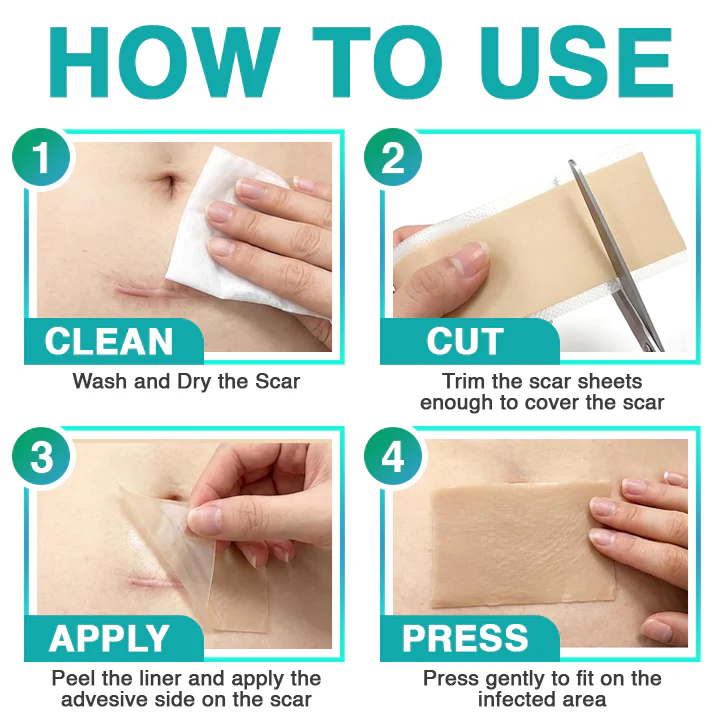 HOW TO USE

1
CLEAN
Wash and Dry the Scar

2
CUT
Trim the scar sheets enough to cover the scar

3
APPLY
Peel the liner and apply the advesive side on the scar

4
PRESS
Press gently to fit on the infected area